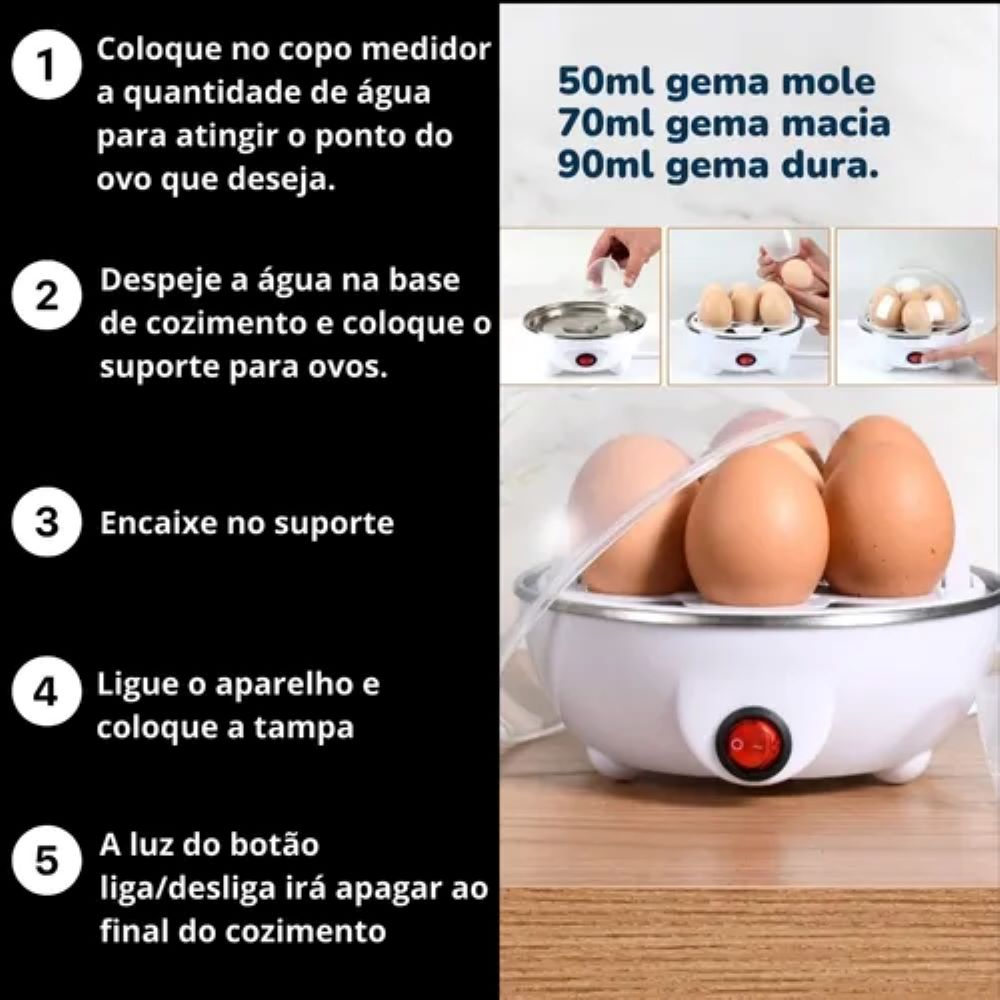 1 Coloque no copo medidor a quantidade de água para atingir o ponto do ovo que deseja.

2 Despeje a água na base de cozimento e coloque o suporte para ovos.

3 Encaixe no suporte

4 Ligue o aparelho e coloque a tampa

5 A luz do botão liga/desliga irá apagar ao final do cozimento

50ml gema mole
70ml gema macia
90ml gema dura.